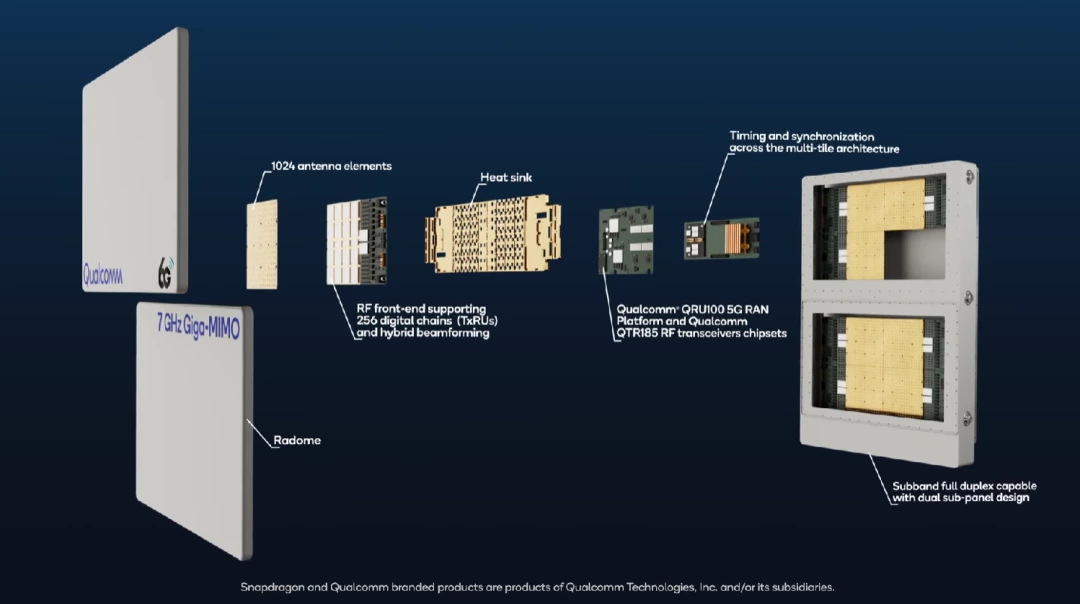 Qualcomm

6G

7 GHz Giga-MIMO

Radome

1024 antenna elements

RF front-end supporting 256 digital chains (TxRUs) and hybrid beamforming

Heat sink

Qualcomm® QRU100 5G RAN Platform and Qualcomm QTR185 RF transceivers chipsets

Timing and synchronization across the multi-tile architecture

Subband full duplex capable with dual sub-panel design

Snapdragon and Qualcomm branded products are products of Qualcomm Technologies, Inc. and/or its subsidiaries.